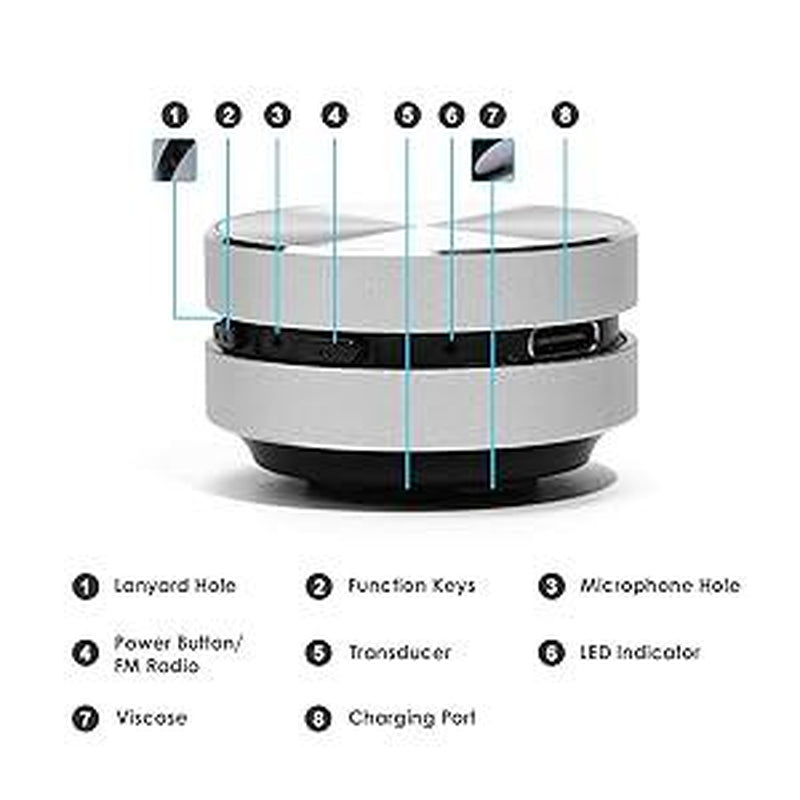 1 2 3 4 5 6 7 8

1 Lanyard Hole
2 Function Keys
3 Microphone Hole
4 Power Button/ FM Radio
5 Transducer
6 LED Indicator
7 Viscose
8 Charging Port