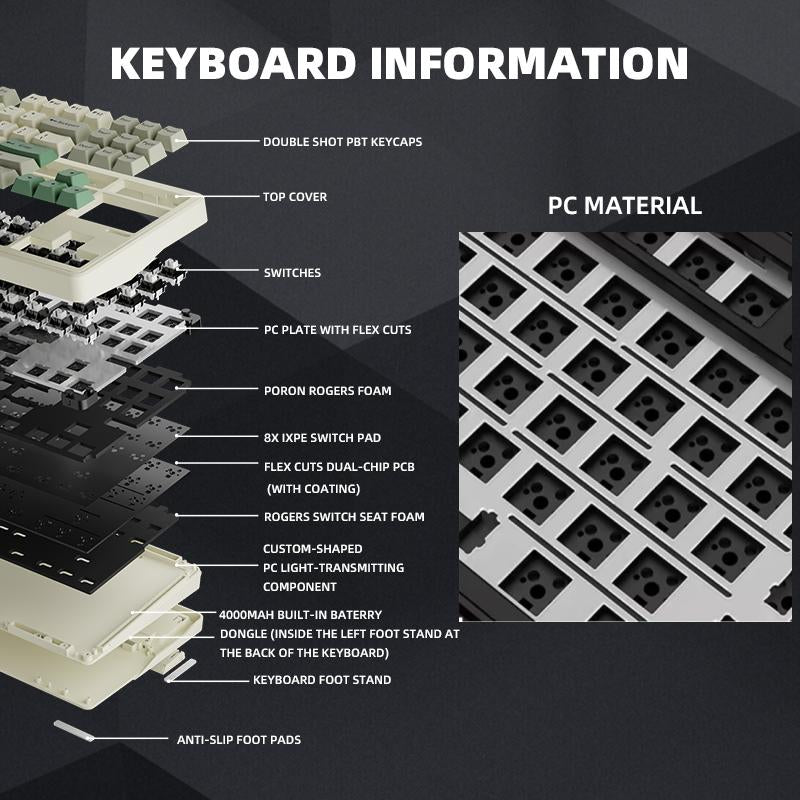 KEYBOARD INFORMATION

DOUBLE SHOT PBT KEYCAPS

TOP COVER

SWITCHES

PC PLATE WITH FLEX CUTS

PORON ROGERS FOAM

8X IXPE SWITCH PAD

FLEX CUTS DUAL-CHIP PCB (WITH COATING)

ROGERS SWITCH SEAT FOAM

CUSTOM-SHAPED PC LIGHT-TRANSMITTING COMPONENT

4000MAH BUILT-IN BATERRY

DONGLE (INSIDE THE LEFT FOOT STAND AT THE BACK OF THE KEYBOARD)

KEYBOARD FOOT STAND

ANTI-SLIP FOOT PADS

PC MATERIAL